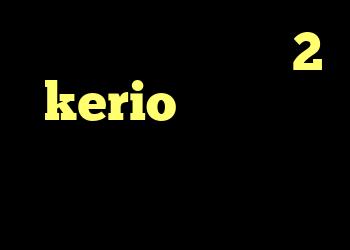 2

kerio