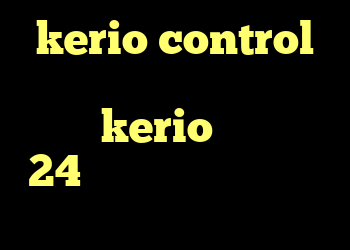 kerio control

kerio

24